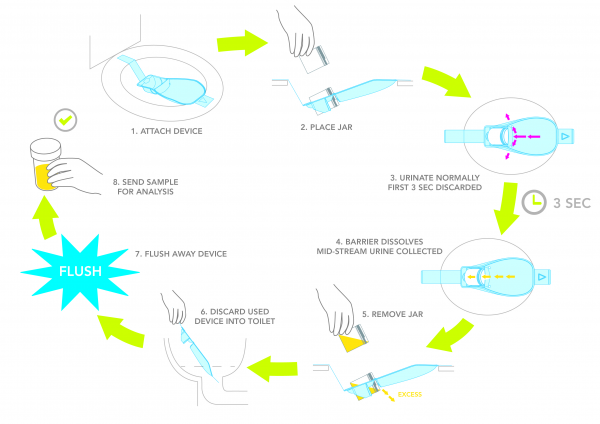 1. ATTACH DEVICE

2. PLACE JAR

3. URINATE NORMALLY
FIRST 3 SEC DISCARDED

3 SEC

4. BARRIER DISSOLVES
MID-STREAM URINE COLLECTED

5. REMOVE JAR

EXCESS

6. DISCARD USED
DEVICE INTO TOILET

7. FLUSH AWAY DEVICE

FLUSH

8. SEND SAMPLE
FOR ANALYSIS