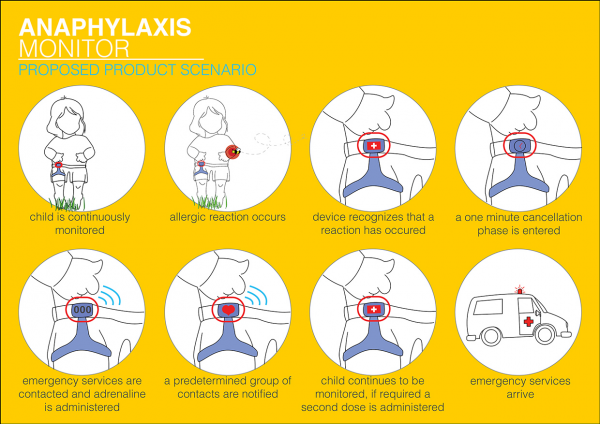 ANAPHYLAXIS
MONITOR
PROPOSED PRODUCT SCENARIO

child is continuously monitored

allergic reaction occurs

device recognizes that a reaction has occured

a one minute cancellation phase is entered

000

emergency services are contacted and adrenaline is administered

a predetermined group of contacts are notified

child continues to be monitored, if required a second dose is administered

emergency services arrive